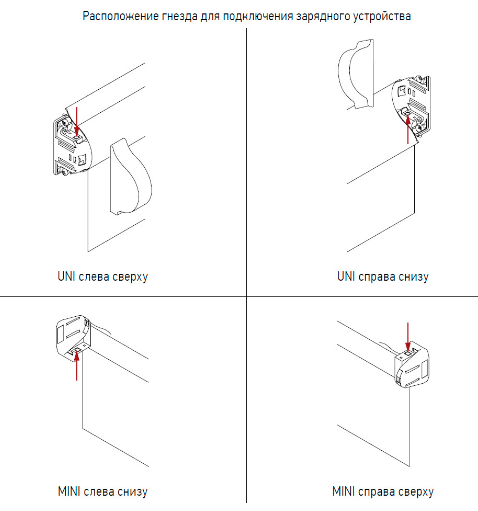 Расположение гнезда для подключения зарядного устройства

UNI слева сверху

UNI справа снизу

MINI слева снизу

MINI справа сверху